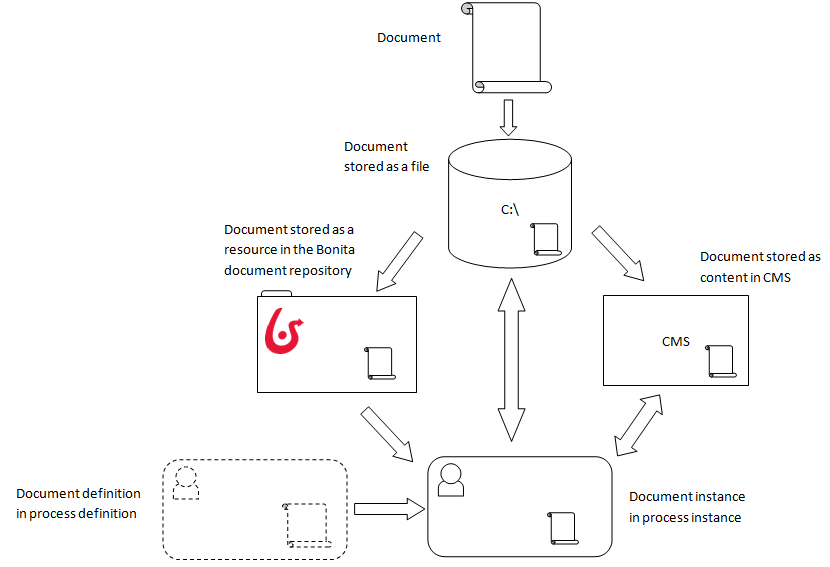 Document

Document stored as a file

C:\

Document stored as a resource in the Bonita document repository

Document stored as content in CMS

CMS

Document definition in process definition

Document instance in process instance